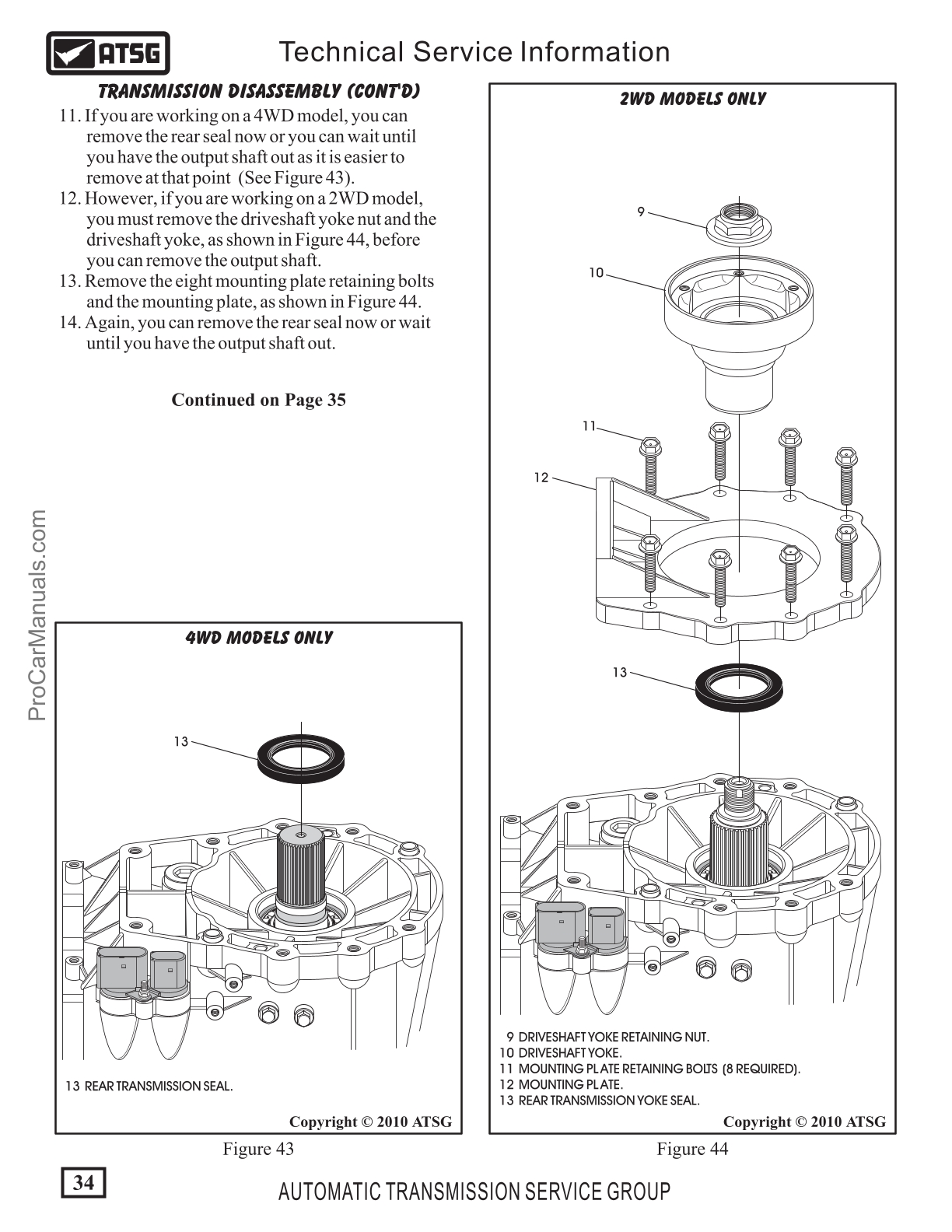 ATSG

Technical Service Information

TRANSMISSION DISASSEMBLY (CONT'D)

11. If you are working on a 4WD model, you can remove the rear seal now or you can wait until you have the output shaft out as it is easier to remove at that point (See Figure 43).
12. However, if you are working on a 2WD model, you must remove the driveshaft yoke nut and the driveshaft yoke, as shown in Figure 44, before you can remove the output shaft.
13. Remove the eight mounting plate retaining bolts and the mounting plate, as shown in Figure 44.
14. Again, you can remove the rear seal now or wait until you have the output shaft out.

Continued on Page 35

ProCarManuals.com

4WD MODELS ONLY

13

13 REAR TRANSMISSION SEAL.

Copyright © 2010 ATSG

Figure 43

2WD MODELS ONLY

9

10

11

12

13

9 DRIVESHAFT YOKE RETAINING NUT.
10 DRIVESHAFT YOKE.
11 MOUNTING PLATE RETAINING BOLTS (8 REQUIRED).
12 MOUNTING PLATE.
13 REAR TRANSMISSION YOKE SEAL.

Copyright © 2010 ATSG

Figure 44

34

AUTOMATIC TRANSMISSION SERVICE GROUP