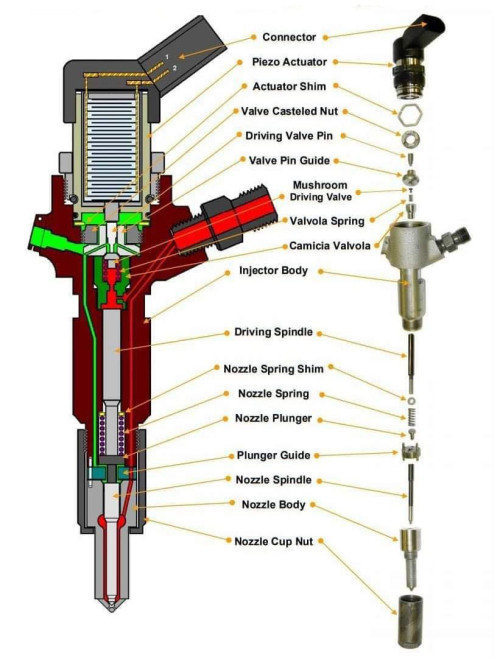 1
2

Connector
Piezo Actuator
Actuator Shim
Valve Casteled Nut
Driving Valve Pin
Valve Pin Guide
Mushroom Driving Valve
Valvola Spring
Camicia Valvola
Injector Body
Driving Spindle
Nozzle Spring Shim
Nozzle Spring
Nozzle Plunger
Plunger Guide
Nozzle Spindle
Nozzle Body
Nozzle Cup Nut