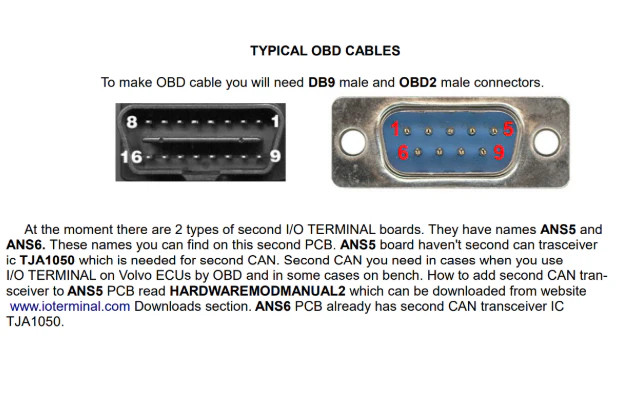 TYPICAL OBD CABLES

To make OBD cable you will need DB9 male and OBD2 male connectors.

8 1
16 9

1 5
6 9

At the moment there are 2 types of second I/O TERMINAL boards. They have names ANS5 and ANS6. These names you can find on this second PCB. ANS5 board haven't second can trasceiver ic TJA1050 which is needed for second CAN. Second CAN you need in cases when you use I/O TERMINAL on Volvo ECUs by OBD and in some cases on bench. How to add second CAN transceiver to ANS5 PCB read HARDWAREMODMANUAL2 which can be downloaded from website www.ioterminal.com Downloads section. ANS6 PCB already has second CAN transceiver IC TJA1050.