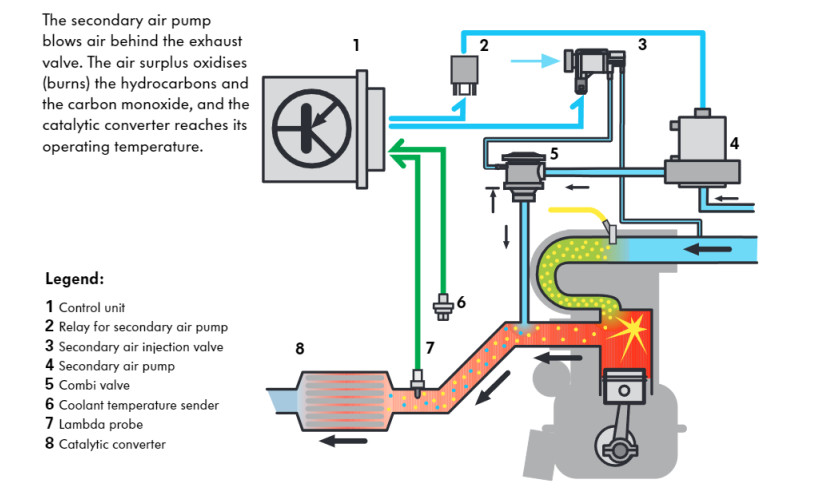 The secondary air pump blows air behind the exhaust valve. The air surplus oxidises (burns) the hydrocarbons and the carbon monoxide, and the catalytic converter reaches its operating temperature.

1

2

3

4

5

6

7

8

Legend:

1 Control unit
2 Relay for secondary air pump
3 Secondary air injection valve
4 Secondary air pump
5 Combi valve
6 Coolant temperature sender
7 Lambda probe
8 Catalytic converter