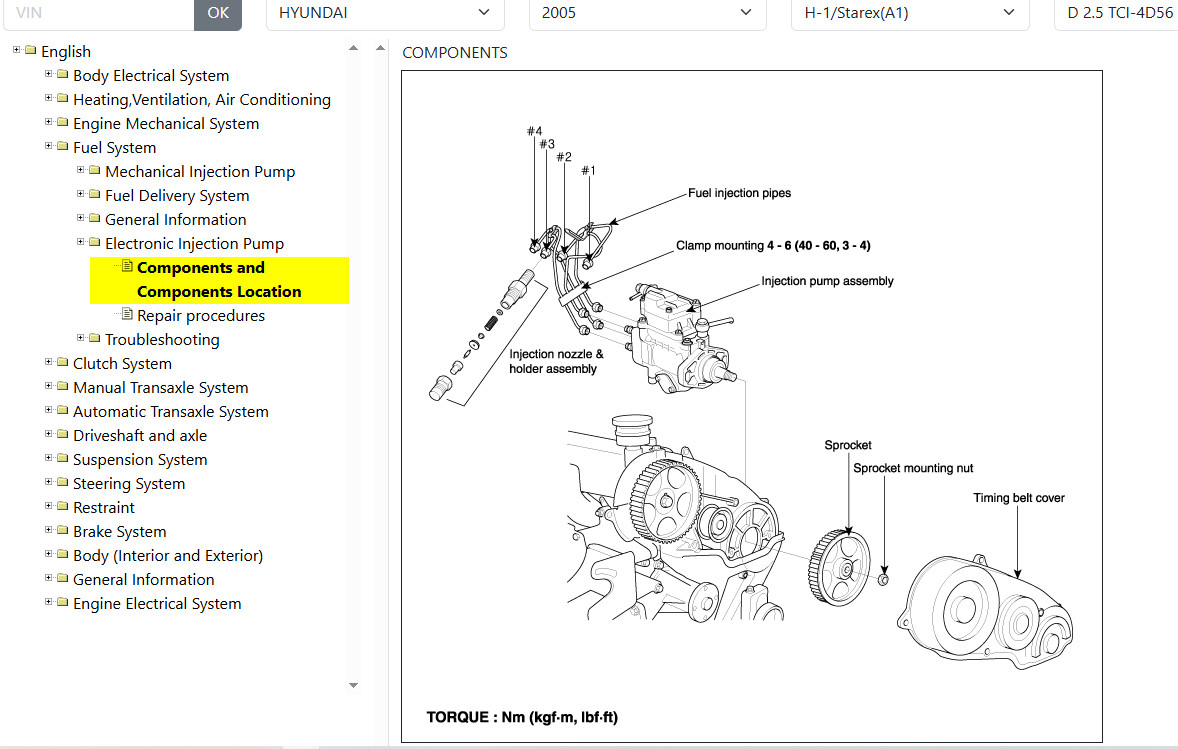 VIN OK HYUNDAI 2005 H-1/Starex(A1) D 2.5 TCI-4D56

English
Body Electrical System
Heating,Ventilation, Air Conditioning
Engine Mechanical System
Fuel System
Mechanical Injection Pump
Fuel Delivery System
General Information
Electronic Injection Pump
Components and Components Location
Repair procedures
Troubleshooting
Clutch System
Manual Transaxle System
Automatic Transaxle System
Driveshaft and axle
Suspension System
Steering System
Restraint
Brake System
Body (Interior and Exterior)
General Information
Engine Electrical System

COMPONENTS

#4
#3
#2
#1
Fuel injection pipes
Clamp mounting 4 - 6 (40 - 60, 3 - 4)
Injection pump assembly
Injection nozzle & holder assembly
Sprocket
Sprocket mounting nut
Timing belt cover

TORQUE : Nm (kgf·m, lbf·ft)