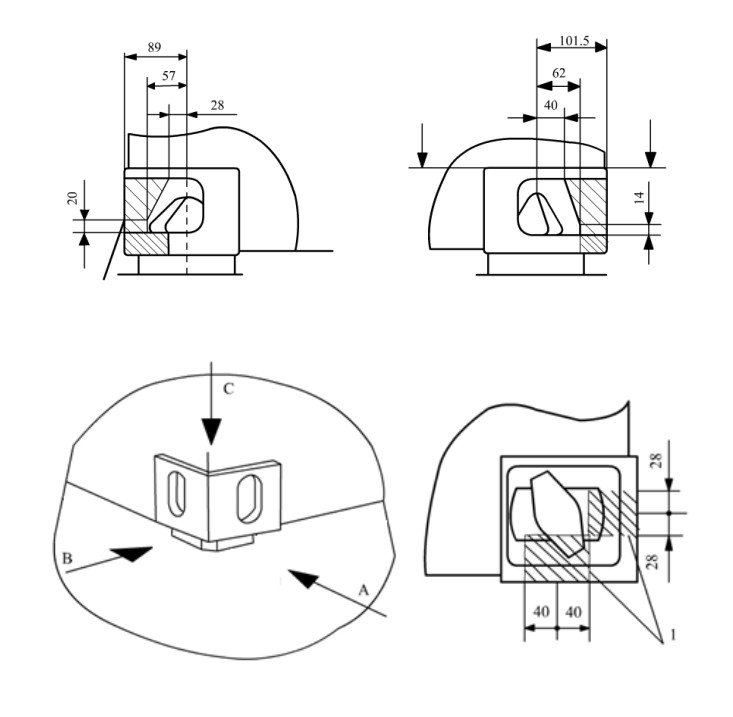 89
57
28
20
101.5
62
40
14
C
B
A
28
28
40
40
1